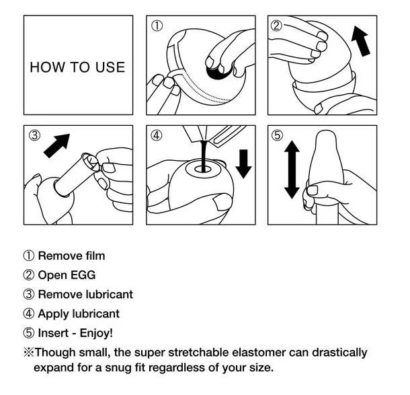 HOW TO USE

①

②

③

④

⑤

① Remove film
② Open EGG
③ Remove lubricant
④ Apply lubricant
⑤ Insert - Enjoy!
※Though small, the super stretchable elastomer can drastically expand for a snug fit regardless of your size.