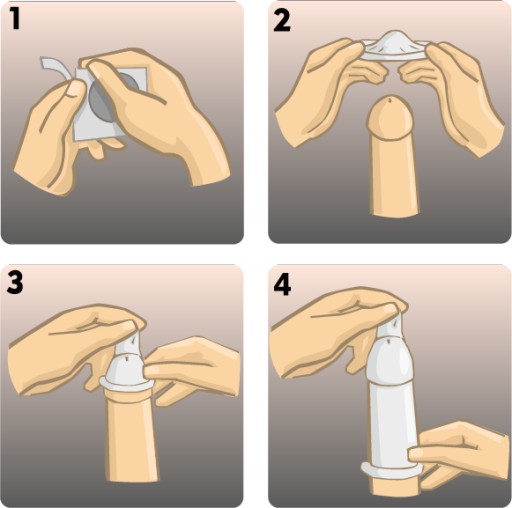 1

2

3

4