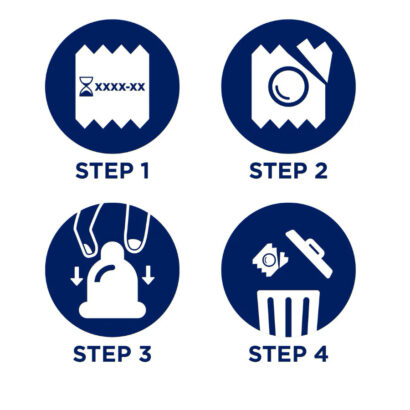 XXXX-XX

STEP 1

STEP 2

STEP 3

STEP 4