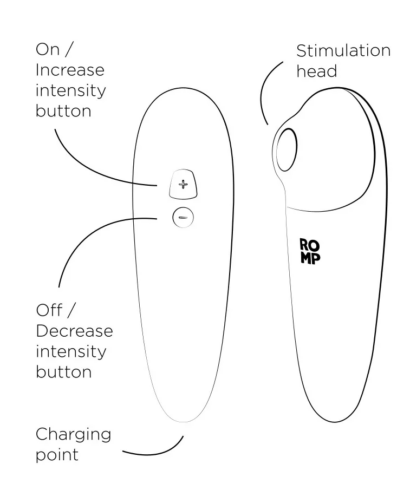 On / Increase intensity button

Stimulation head

+

−

RO
MP

Off / Decrease intensity button

Charging point