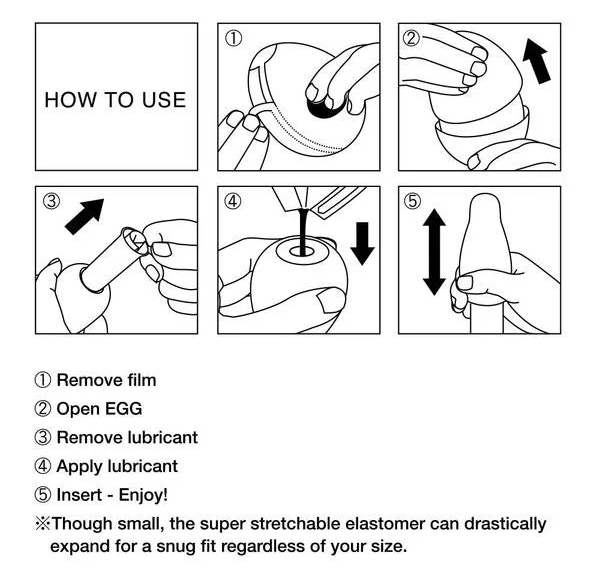 HOW TO USE

①

②

③

④

⑤

① Remove film
② Open EGG
③ Remove lubricant
④ Apply lubricant
⑤ Insert - Enjoy!
※Though small, the super stretchable elastomer can drastically expand for a snug fit regardless of your size.