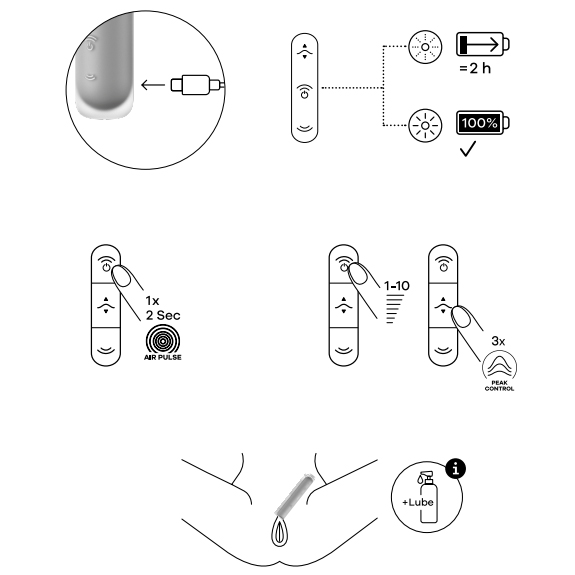 =2 h

100%

1x
2 Sec

AIR PULSE

1-10

3x

PEAK CONTROL

+Lube

i